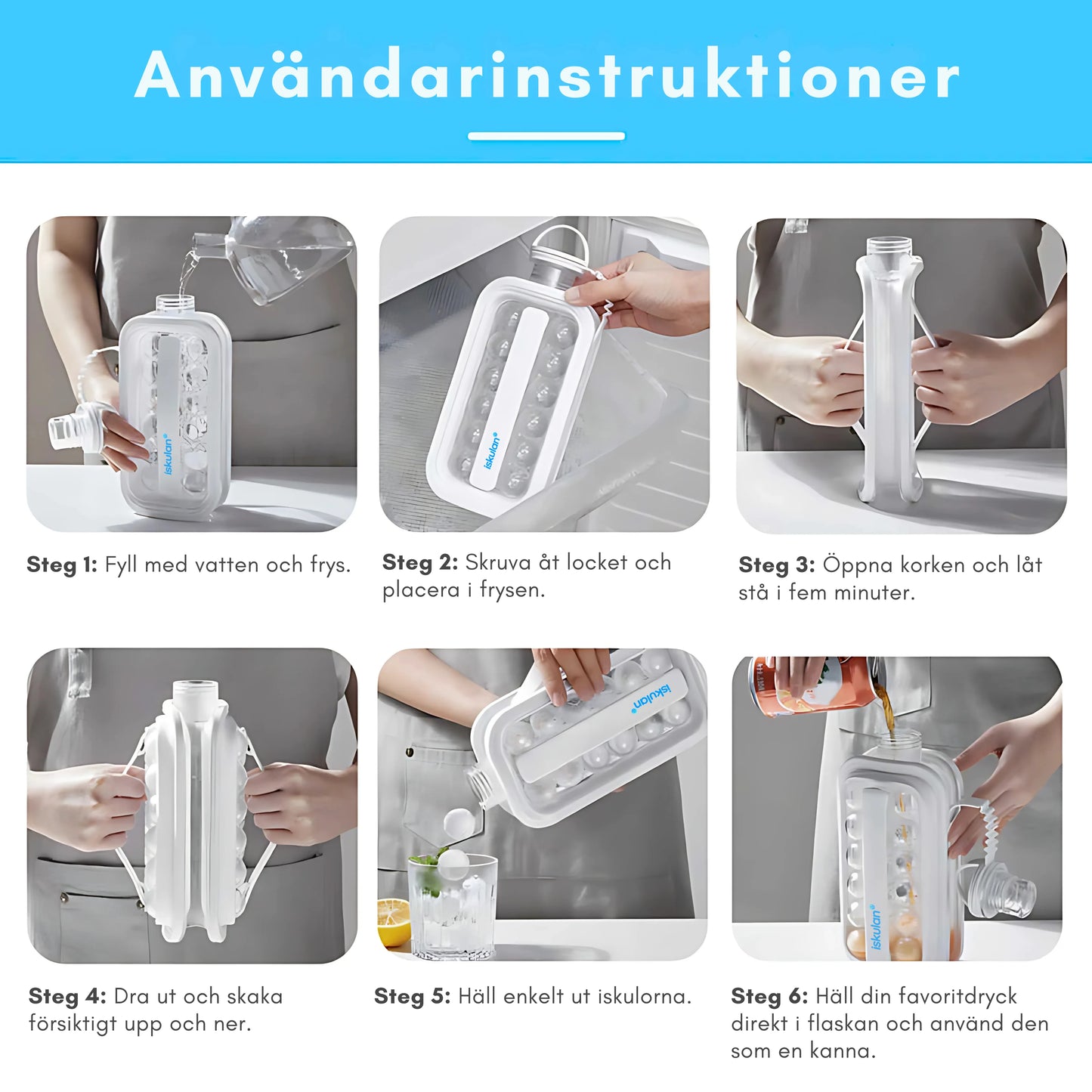 Användarinstruktioner

iskulan®

Steg 1: Fyll med vatten och frys.

iskulan®

Steg 2: Skruva åt locket och placera i frysen.

Steg 3: Öppna korken och låt stå i fem minuter.

Steg 4: Dra ut och skaka försiktigt upp och ner.

iskulan®

Steg 5: Häll enkelt ut iskulorna.

iskulan®

Steg 6: Häll din favoritdryck direkt i flaskan och använd den som en kanna.